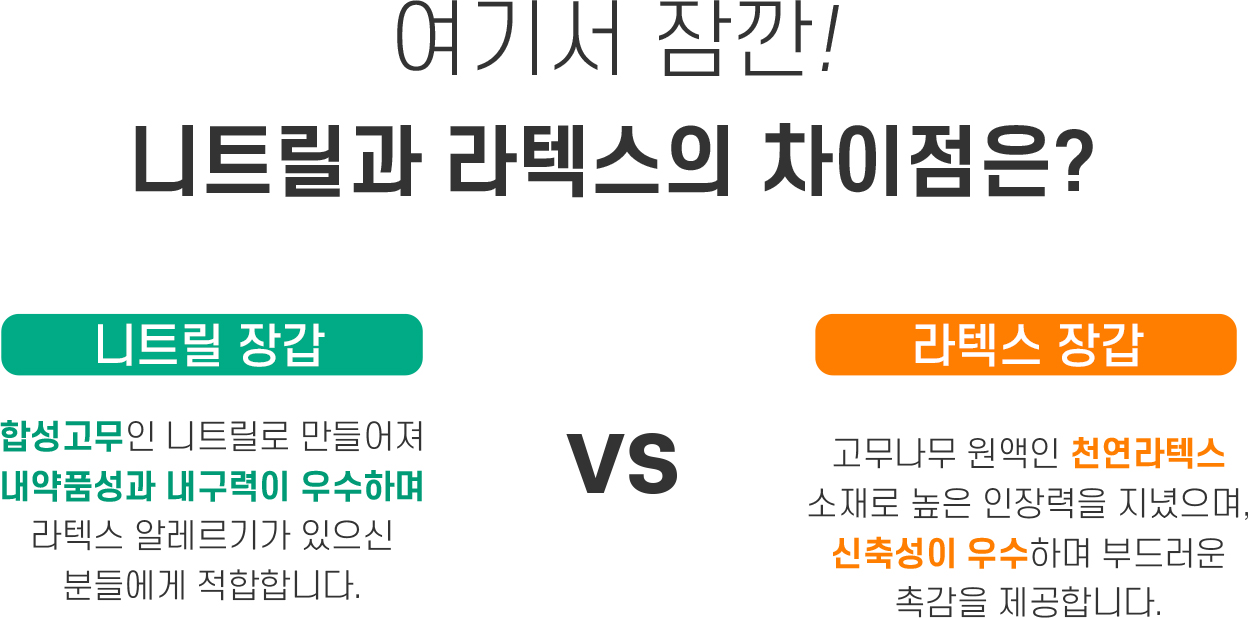 여기서 잠깐!
니트릴과 라텍스의 차이점은?

니트릴 장갑

합성고무인 니트릴로 만들어져 내약품성과 내구력이 우수하며 라텍스 알레르기가 있으신 분들에게 적합합니다.

VS

라텍스 장갑

고무나무 원액인 천연라텍스 소재로 높은 인장력을 지녔으며, 신축성이 우수하며 부드러운 촉감을 제공합니다.